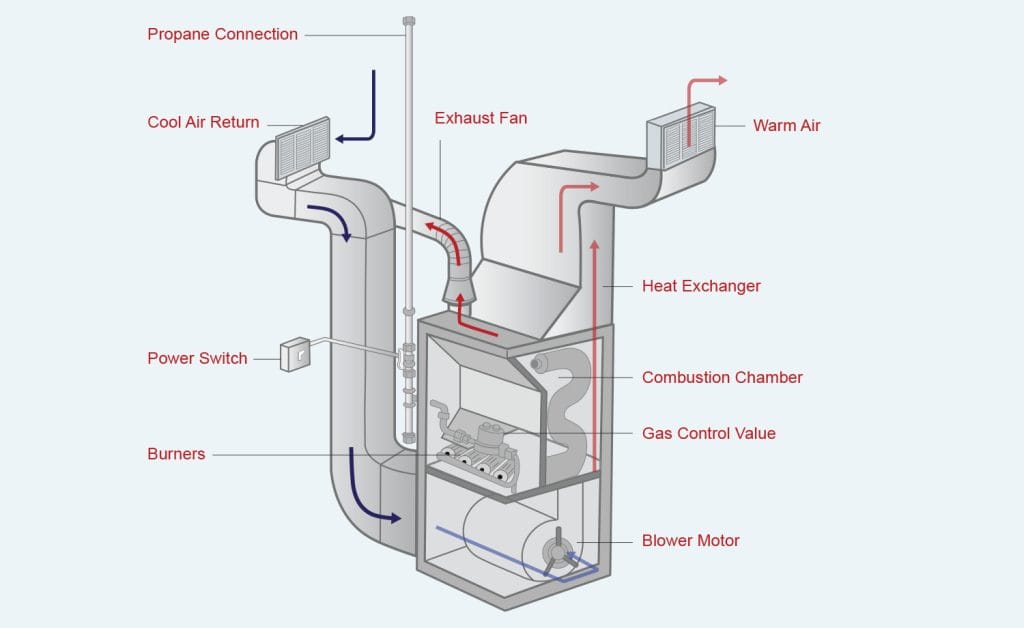 Propane Connection

Cool Air Return

Exhaust Fan

Warm Air

Heat Exchanger

Power Switch

Combustion Chamber

Gas Control Value

Burners

Blower Motor